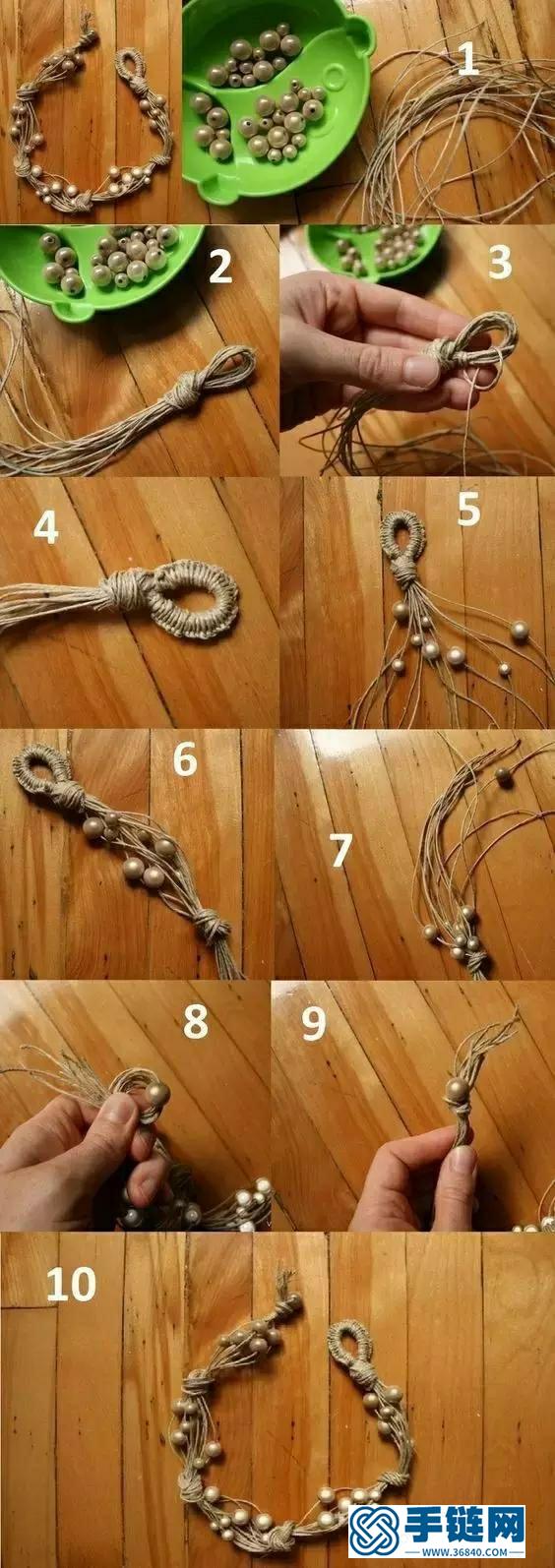 1

2

3

4

5

6

7

8

9

10

手链网
www.36840.com