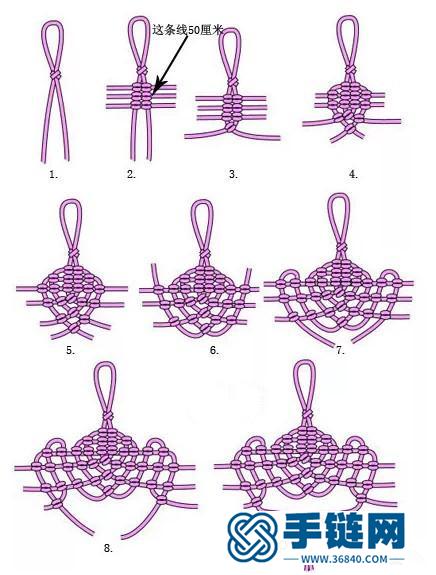 这条线50厘米

1.

2.

3.

4.

5.

6.

7.

8.

手链网
WWW.36840.COM