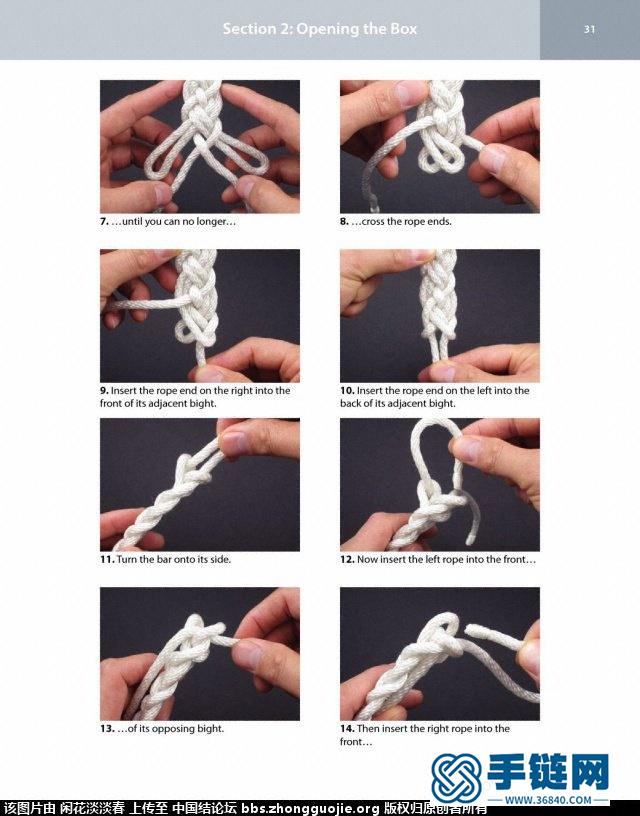 Section 2: Opening the Box

31

7. …until you can no longer…

8. …cross the rope ends.

9. Insert the rope end on the right into the front of its adjacent bight.

10. Insert the rope end on the left into the back of its adjacent bight.

11. Turn the bar onto its side.

12. Now insert the left rope into the front…

13. …of its opposing bight.

14. Then insert the right rope into the front…

手链网
WWW.36840.COM

该图片由 闲花淡淡春 上传至 中国结论坛 bbs.zhongguojie.org 版权归原创者所有