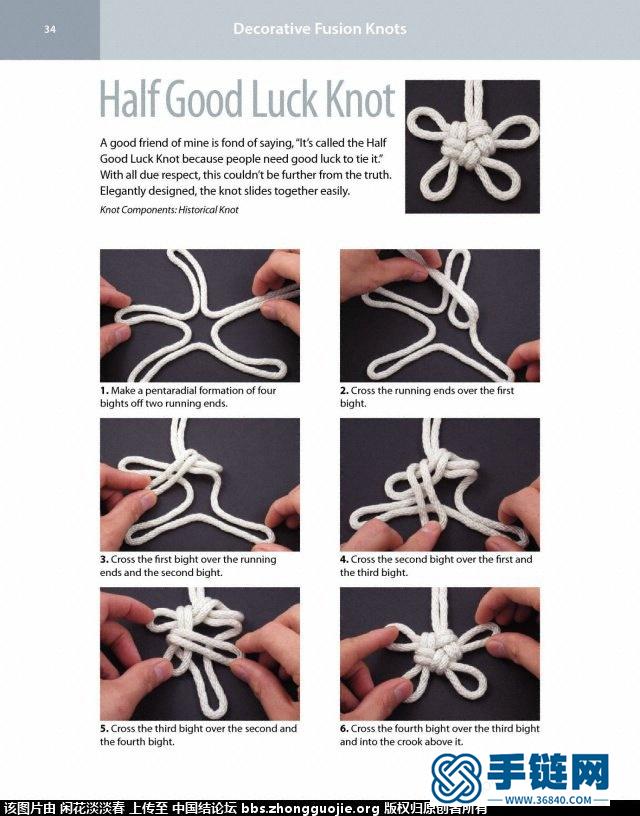 34

Decorative Fusion Knots

Half Good Luck Knot

A good friend of mine is fond of saying, "It's called the Half Good Luck Knot because people need good luck to tie it." With all due respect, this couldn't be further from the truth. Elegantly designed, the knot slides together easily.

Knot Components: Historical Knot

1. Make a pentaradial formation of four bights off two running ends.

2. Cross the running ends over the first bight.

3. Cross the first bight over the running ends and the second bight.

4. Cross the second bight over the first and the third bight.

5. Cross the third bight over the second and the fourth bight.

6. Cross the fourth bight over the third bight and into the crook above it.

手链网
WWW.36840.COM

该图片由 闲花淡淡春 上传至 中国结论坛 bbs.zhongguojie.org 版权归原创者所有