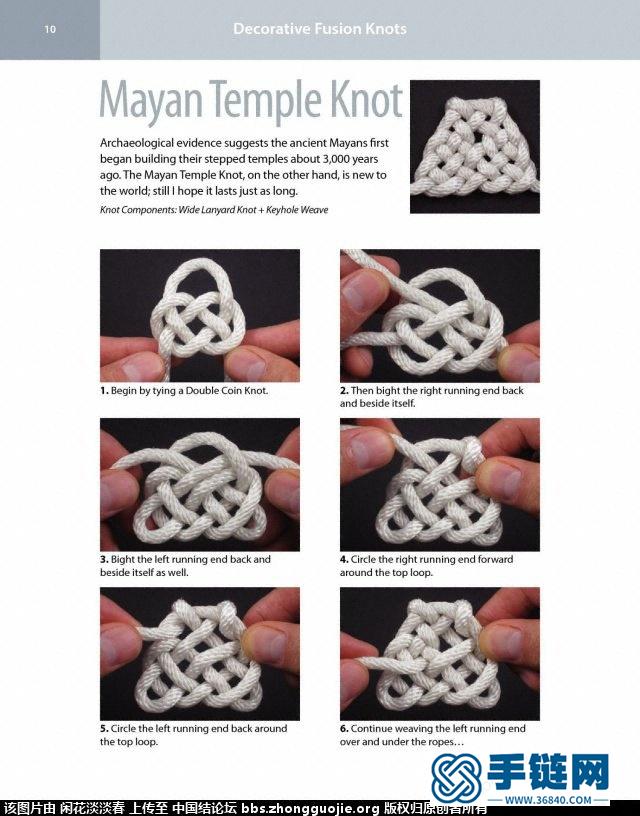 10

Decorative Fusion Knots

Mayan Temple Knot

Archaeological evidence suggests the ancient Mayans first began building their stepped temples about 3,000 years ago. The Mayan Temple Knot, on the other hand, is new to the world; still I hope it lasts just as long.

Knot Components: Wide Lanyard Knot + Keyhole Weave

1. Begin by tying a Double Coin Knot.

2. Then bight the right running end back and beside itself.

3. Bight the left running end back and beside itself as well.

4. Circle the right running end forward around the top loop.

5. Circle the left running end back around the top loop.

6. Continue weaving the left running end over and under the ropes…

手链网
WWW.36840.COM

该图片由 闲花淡淡春 上传至 中国结论坛 bbs.zhongguojie.org 版权归原创者所有